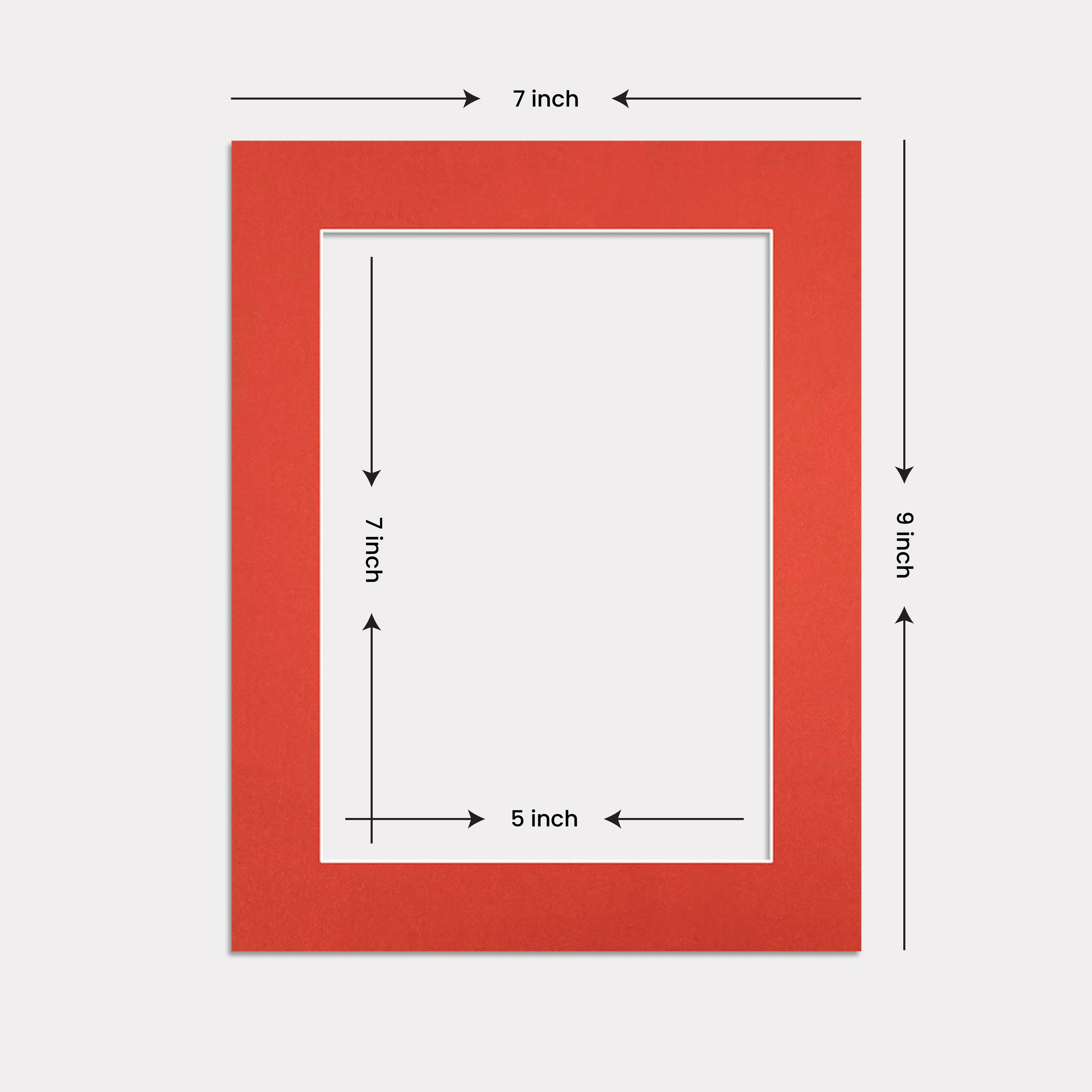 7 inch

7 inch

9 inch

5 inch